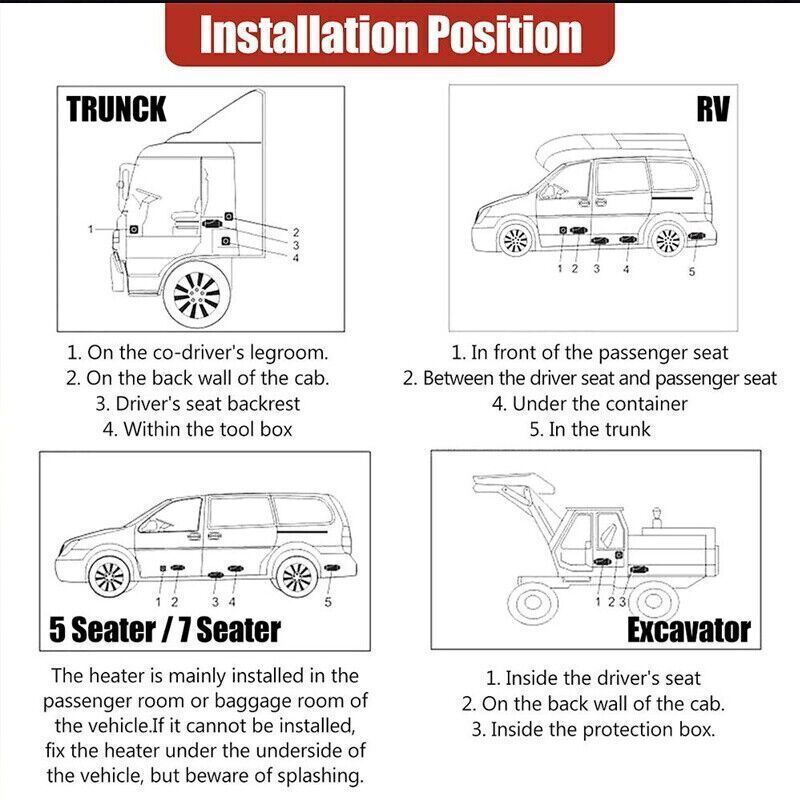 Installation Position

TRUNCK

1
2
3
4

1. On the co-driver's legroom.
2. On the back wall of the cab.
3. Driver's seat backrest
4. Within the tool box

RV

1 2 3 4 5

1. In front of the passenger seat
2. Between the driver seat and passenger seat
4. Under the container
5. In the trunk

1 2 3 4 5

5 Seater / 7 Seater

The heater is mainly installed in the passenger room or baggage room of the vehicle.If it cannot be installed, fix the heater under the underside of the vehicle, but beware of splashing.

1 2 3

Excavator

1. Inside the driver's seat
2. On the back wall of the cab.
3. Inside the protection box.