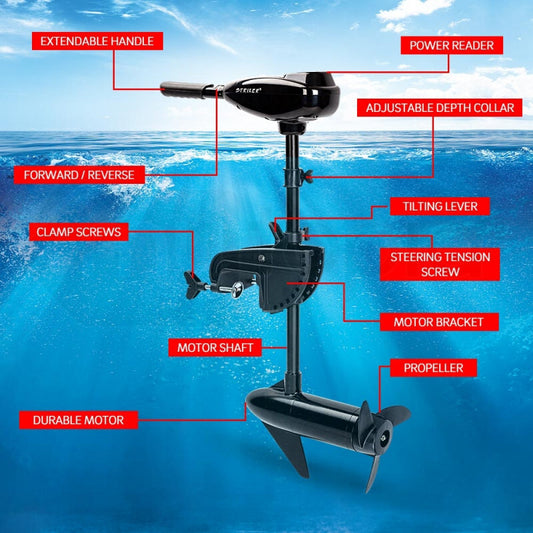 EXTENDABLE HANDLE

POWER READER

STRIKER

ADJUSTABLE DEPTH COLLAR

FORWARD / REVERSE

TILTING LEVER

CLAMP SCREWS

STEERING TENSION SCREW

MOTOR BRACKET

MOTOR SHAFT

PROPELLER

DURABLE MOTOR